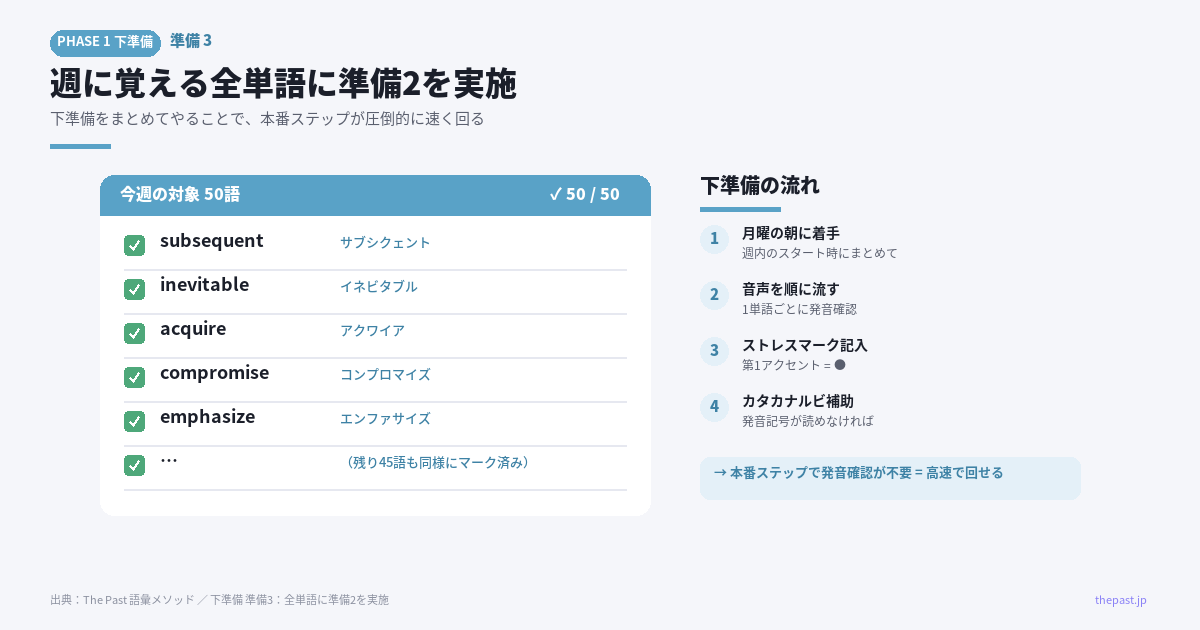 PHASE 1 下準備 準備3

週に覚える全単語に準備2を実施

下準備をまとめてやることで、本番ステップが圧倒的に速く回る

今週の対象 50語 ✓ 50 / 50

☑ subsequent サブシクェント
☑ inevitable イネビタブル
☑ acquire アクワイア
☑ compromise コンプロマイズ
☑ emphasize エンファサイズ
☑ … （残り45語も同様にマーク済み）

下準備の流れ

1 月曜の朝に着手
週内のスタート時にまとめて

2 音声を順に流す
1単語ごとに発音確認

3 ストレスマーク記入
第1アクセント = ●

4 カタカナルビ補助
発音記号が読めなければ

→ 本番ステップで発音確認が不要 = 高速で回せる

出典：The Past 語彙メソッド ／ 下準備 準備3：全単語に準備2を実施

thepast.jp